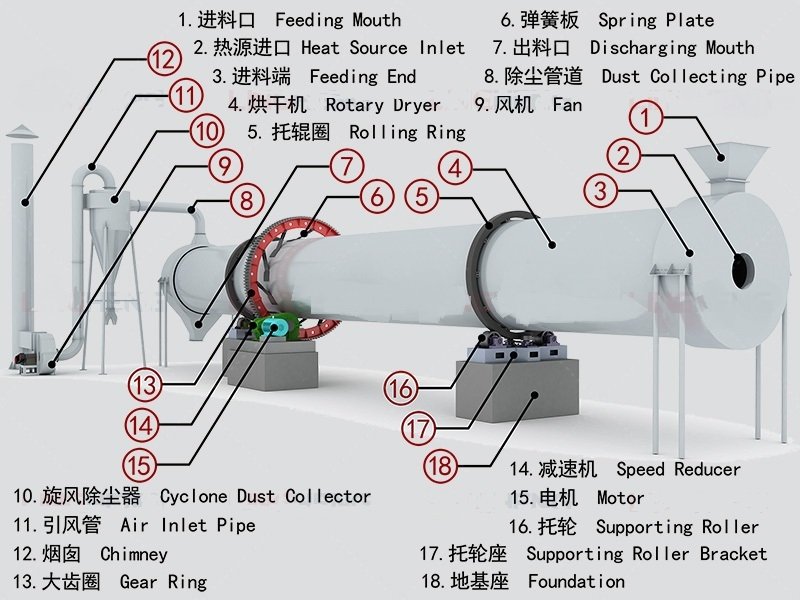 1. 进料口 Feeding Mouth
2. 热源进口 Heat Source Inlet
3. 进料端 Feeding End
4. 烘干机 Rotary Dryer
5. 托辊圈 Rolling Ring

6. 弹簧板 Spring Plate
7. 出料口 Discharging Mouth
8. 除尘管道 Dust Collecting Pipe
9. 风机 Fan

12
11
10
9
8
7
6
5
4
1
2
3
13
14
15
16
17
18

10. 旋风除尘器 Cyclone Dust Collector
11. 引风管 Air Inlet Pipe
12. 烟囱 Chimney
13. 大齿圈 Gear Ring

14. 减速机 Speed Reducer
15. 电机 Motor
16. 托轮 Supporting Roller
17. 托轮座 Supporting Roller Bracket
18. 地基座 Foundation